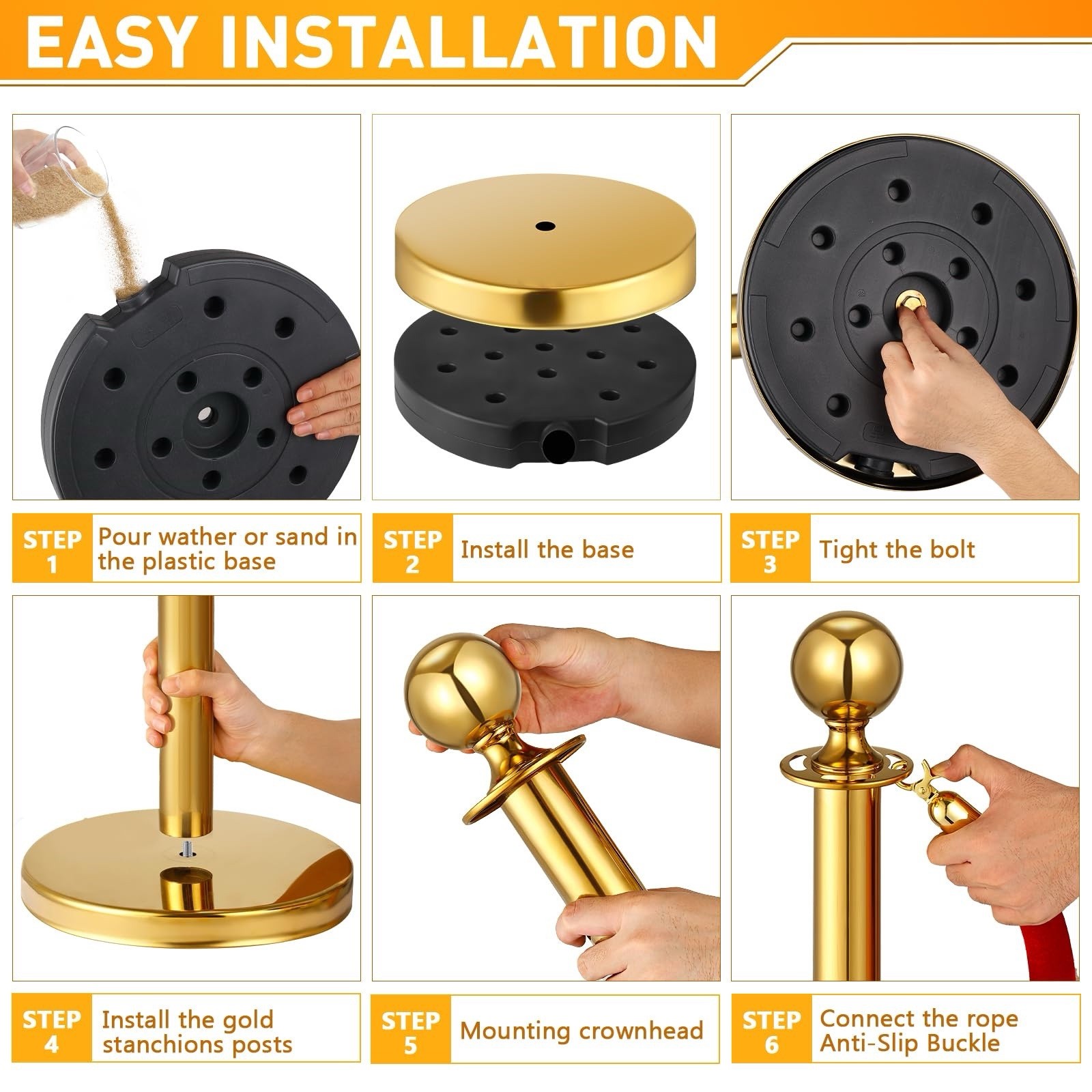 EASY INSTALLATION

STEP
1
Pour wather or sand in the plastic base

STEP
2
Install the base

STEP
3
Tight the bolt

STEP
4
Install the gold stanchions posts

STEP
5
Mounting crownhead

STEP
6
Connect the rope
Anti-Slip Buckle