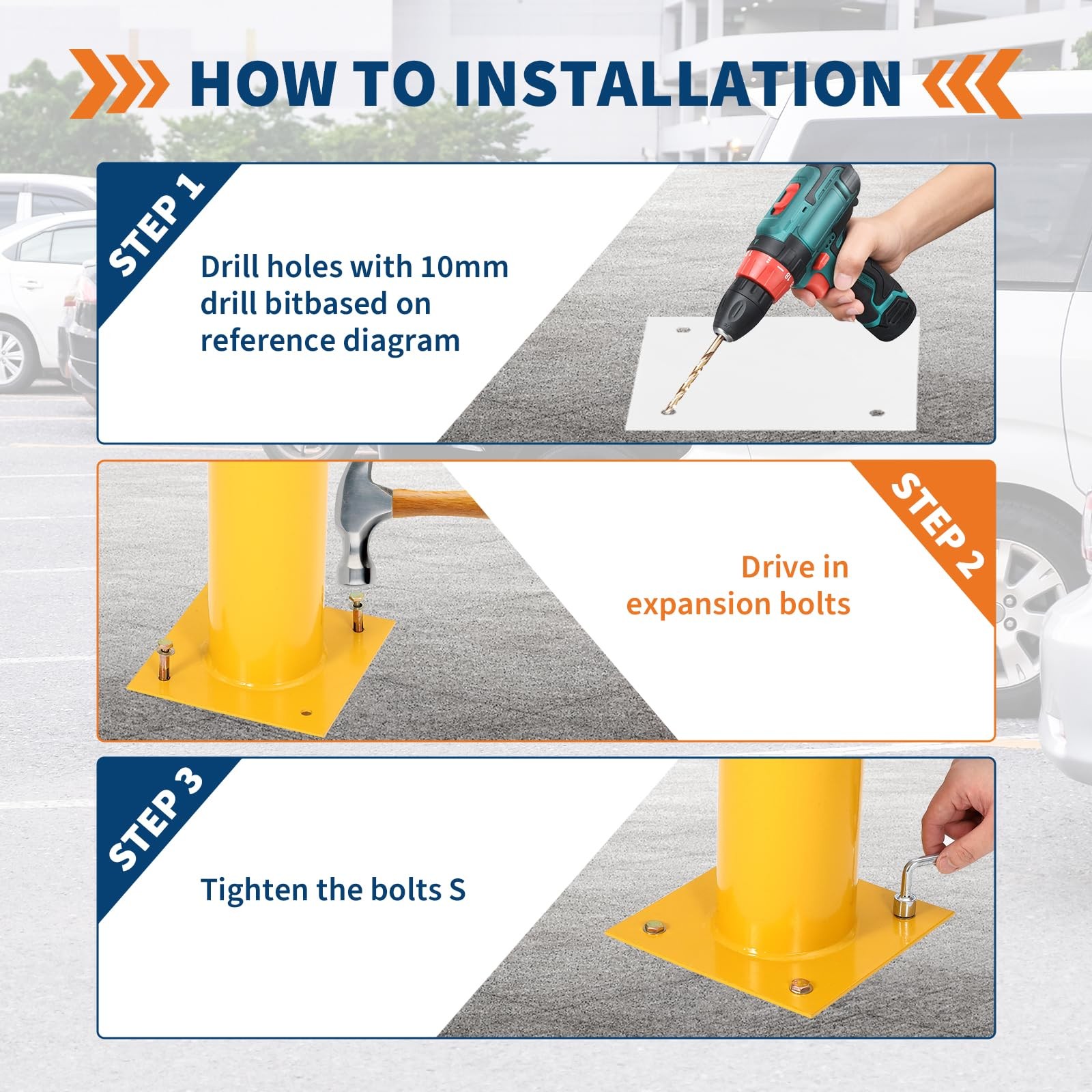 HOW TO INSTALLATION

STEP 1

Drill holes with 10mm drill bitbased on reference diagram

STEP 2

Drive in expansion bolts

STEP 3

Tighten the bolts S