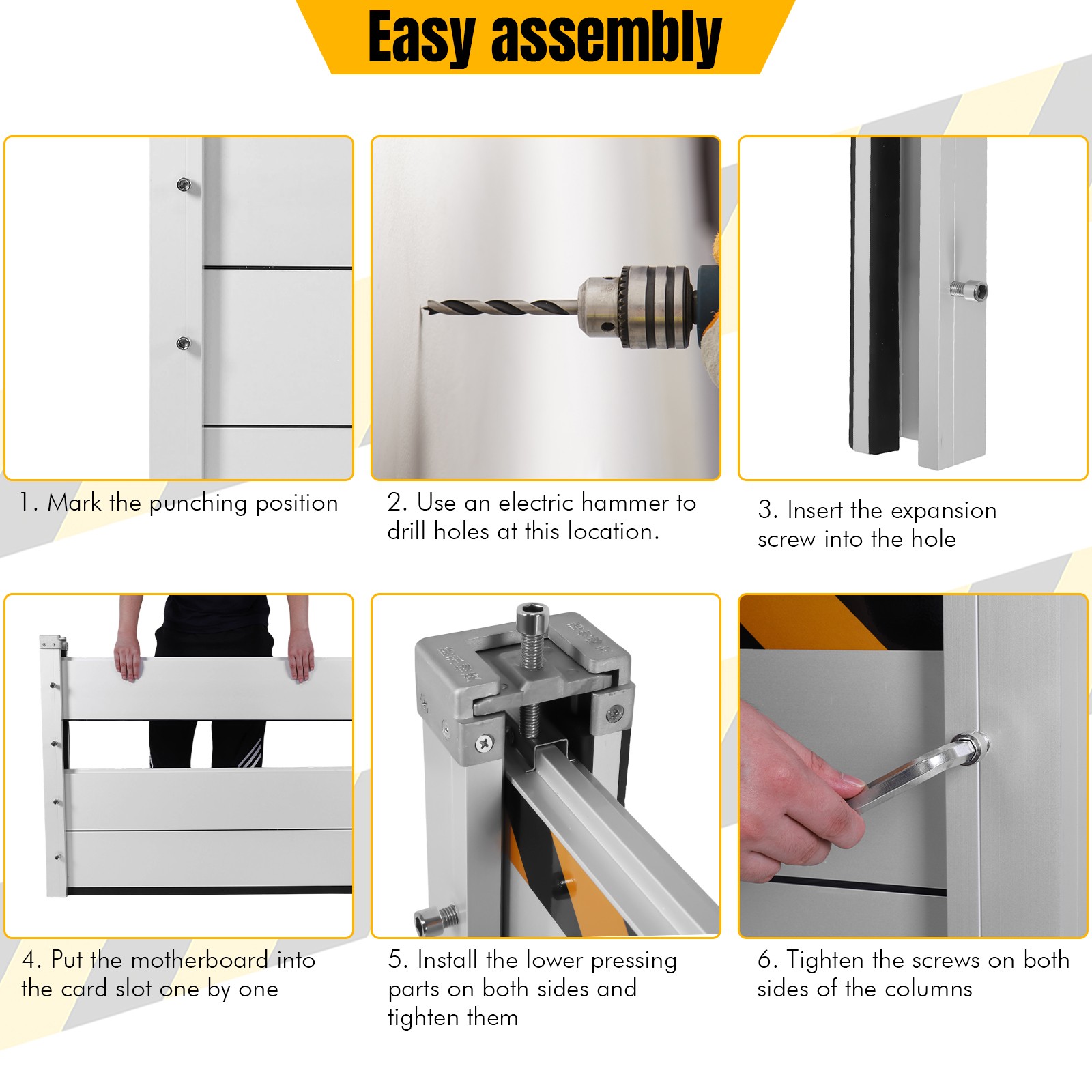 Easy assembly

1. Mark the punching position

2. Use an electric hammer to drill holes at this location.

3. Insert the expansion screw into the hole

4. Put the motherboard into the card slot one by one

5. Install the lower pressing parts on both sides and tighten them

6. Tighten the screws on both sides of the columns